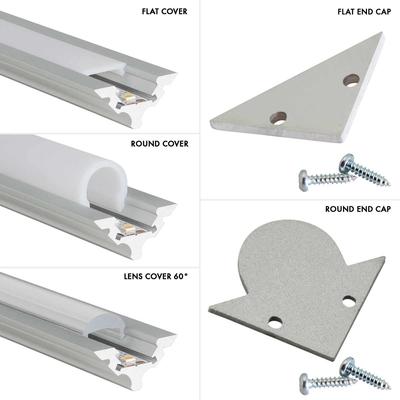 FLAT COVER

ROUND COVER

LENS COVER 60°

FLAT END CAP

ROUND END CAP